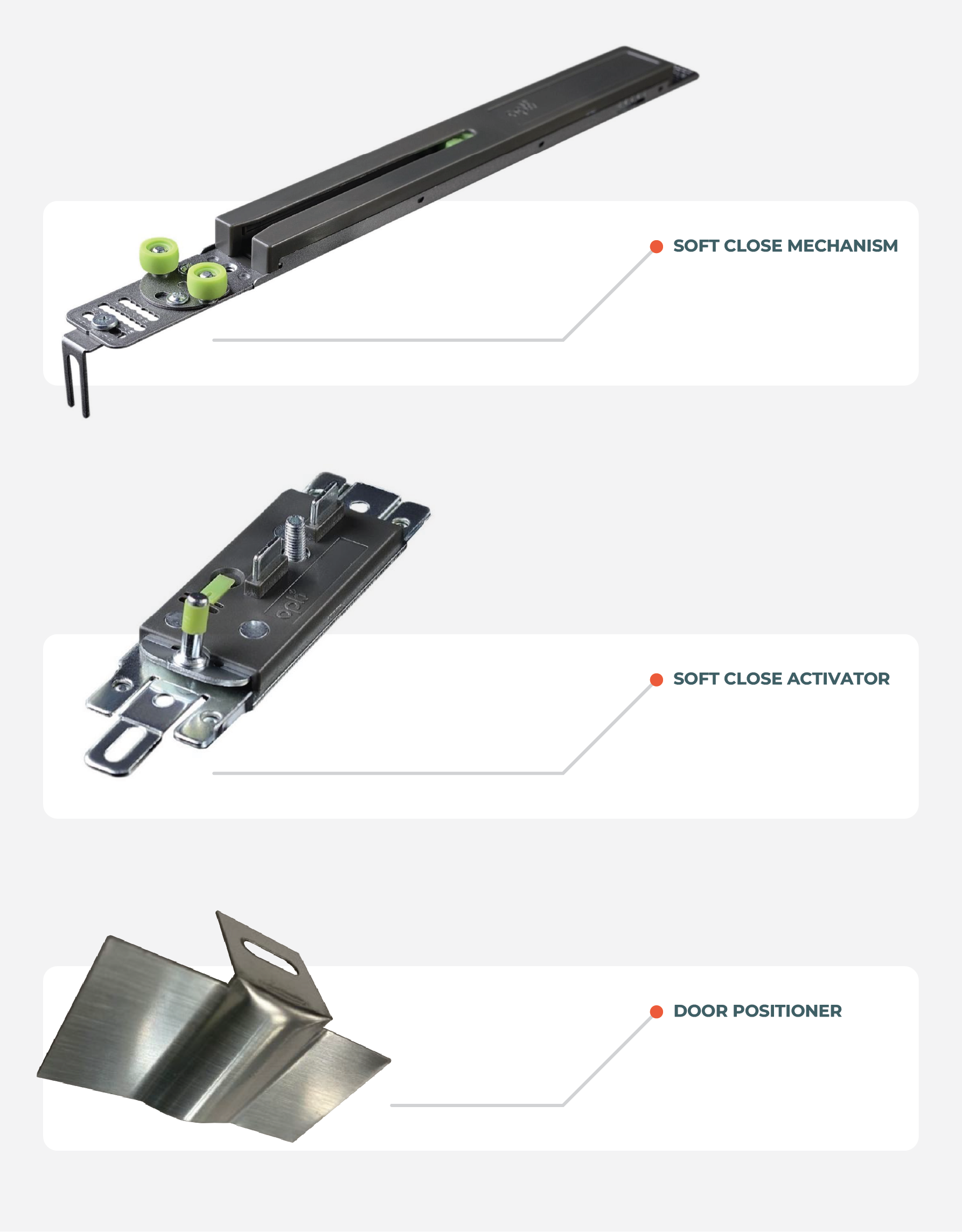 SOFT CLOSE MECHANISM

SOFT CLOSE ACTIVATOR

DOOR POSITIONER